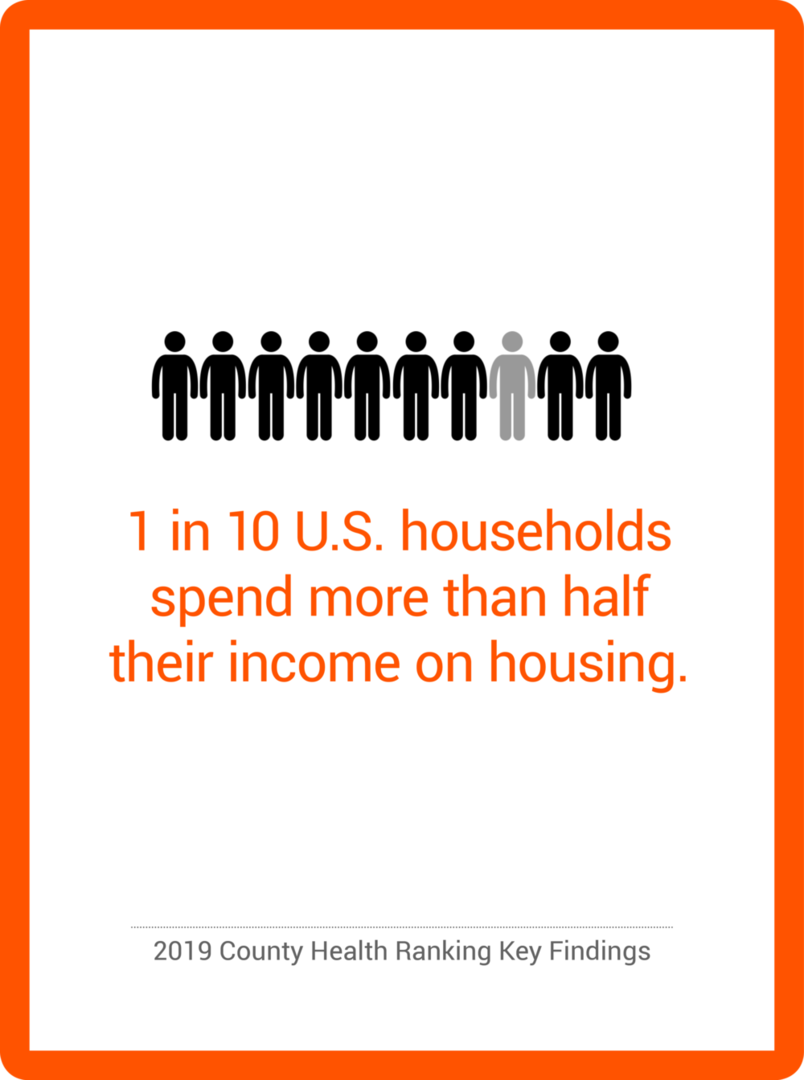 1 in 10 U.S. households spend more than half their income on housing.

2019 County Health Ranking Key Findings